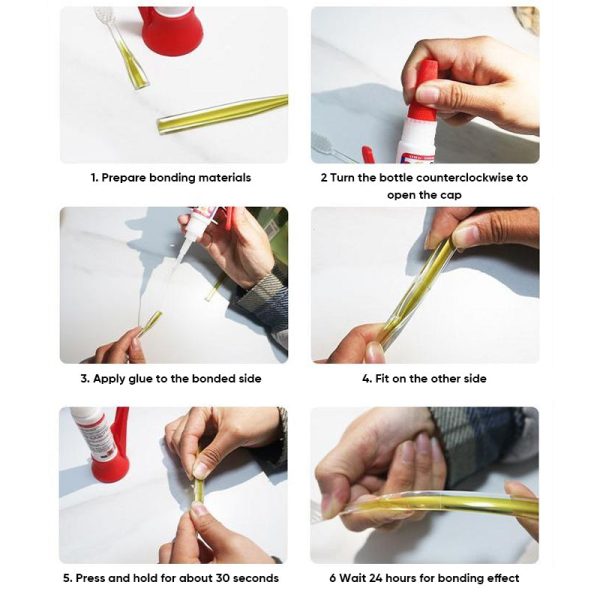 1. Prepare bonding materials

2 Turn the bottle counterclockwise to open the cap

3. Apply glue to the bonded side

4. Fit on the other side

5. Press and hold for about 30 seconds

6 Wait 24 hours for bonding effect